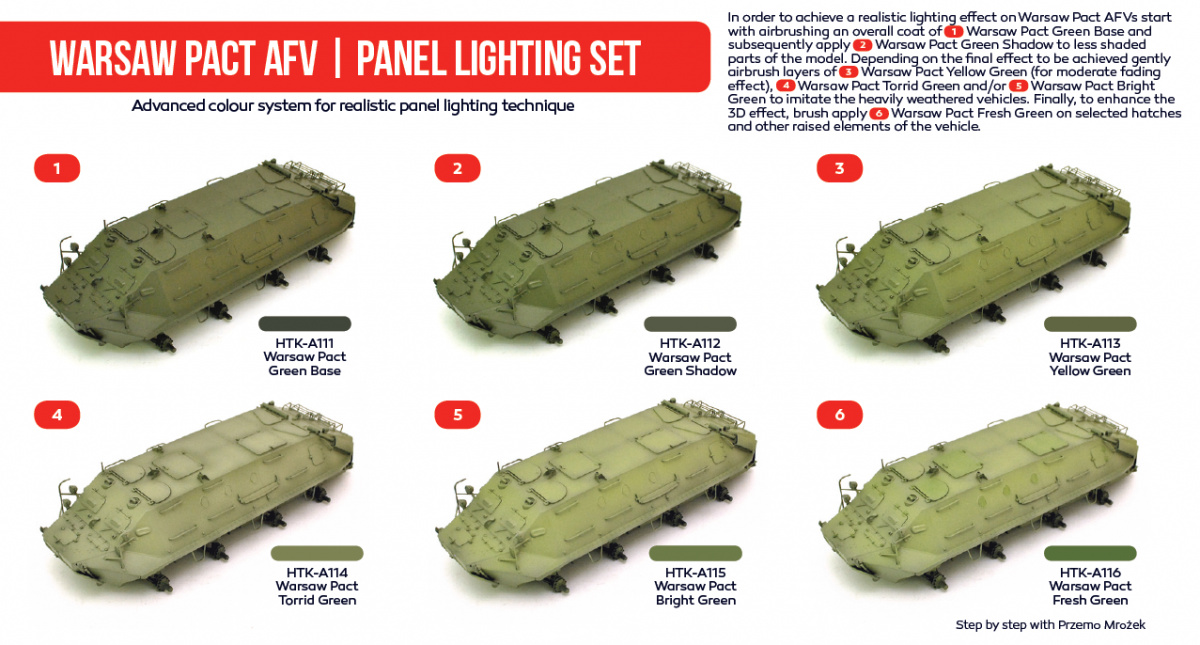 WARSAW PACT AFV | PANEL LIGHTING SET

Advanced colour system for realistic panel lighting technique

In order to achieve a realistic lighting effect on Warsaw Pact AFVs start with airbrushing an overall coat of 1 Warsaw Pact Green Base and subsequently apply 2 Warsaw Pact Green Shadow to less shaded parts of the model. Depending on the final effect to be achieved gently airbrush layers of 3 Warsaw Pact Yellow Green (for moderate fading effect), 4 Warsaw Pact Torrid Green and/or 5 Warsaw Pact Bright Green to imitate the heavily weathered vehicles. Finally, to enhance the 3D effect, brush apply 6 Warsaw Pact Fresh Green on selected hatches and other raised elements of the vehicle.

1

HTK-A111
Warsaw Pact
Green Base

2

HTK-A112
Warsaw Pact
Green Shadow

3

HTK-A113
Warsaw Pact
Yellow Green

4

HTK-A114
Warsaw Pact
Torrid Green

5

HTK-A115
Warsaw Pact
Bright Green

6

HTK-A116
Warsaw Pact
Fresh Green

Step by step with Przemo Mrożek